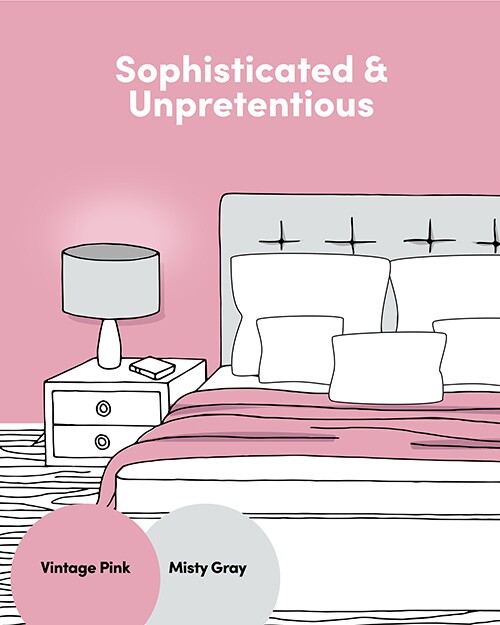 Sophisticated & Unpretentious

Vintage Pink

Misty Gray