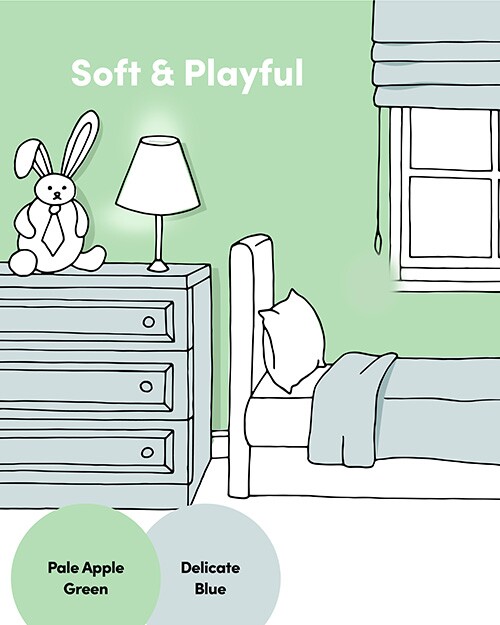 Soft & Playful

Pale Apple Green

Delicate Blue